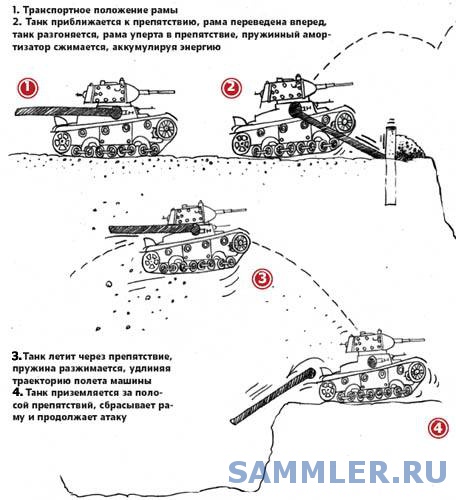 1. Транспортное положение рамы
2. Танк приближается к препятствию, рама переведена вперед, танк разгоняется, рама уперта в препятствие, пружинный амортизатор сжимается, аккумулируя энергию

1

2

3

3. Танк летит через препятствие, пружина разжимается, удлиняя траекторию полета машины
4. Танк приземляется за полосой препятствий, сбрасывает раму и продолжает атаку

4

SAMMLER.RU